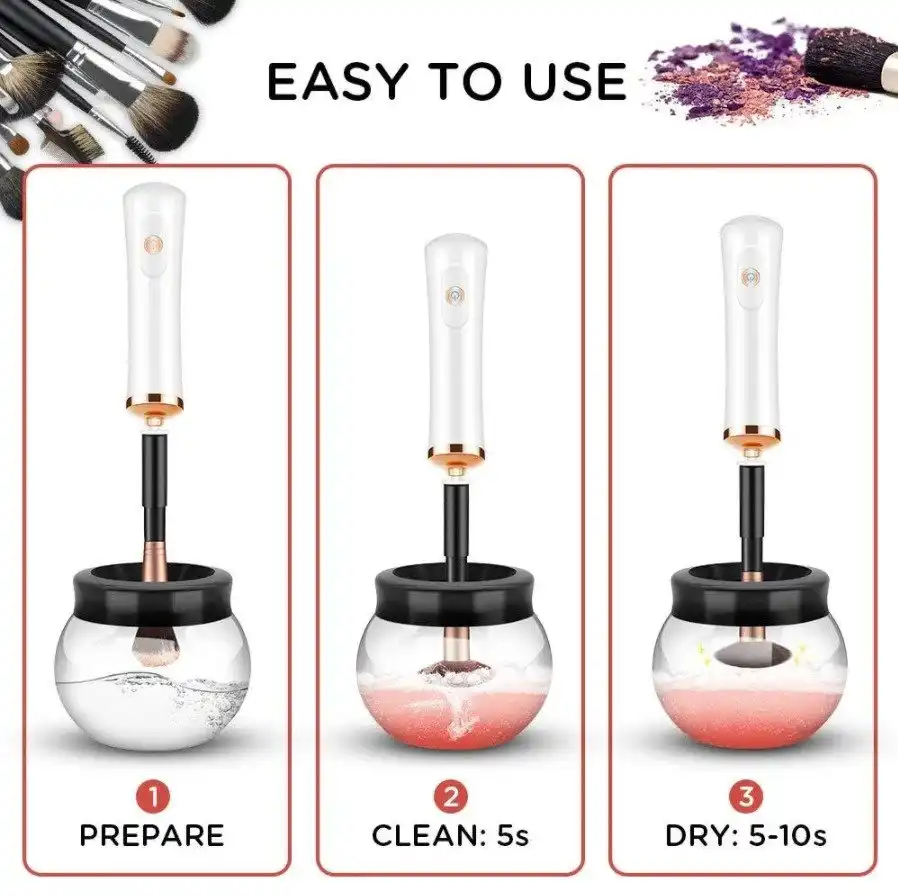 EASY TO USE

1
PREPARE

2
CLEAN: 5s

3
DRY: 5-10s